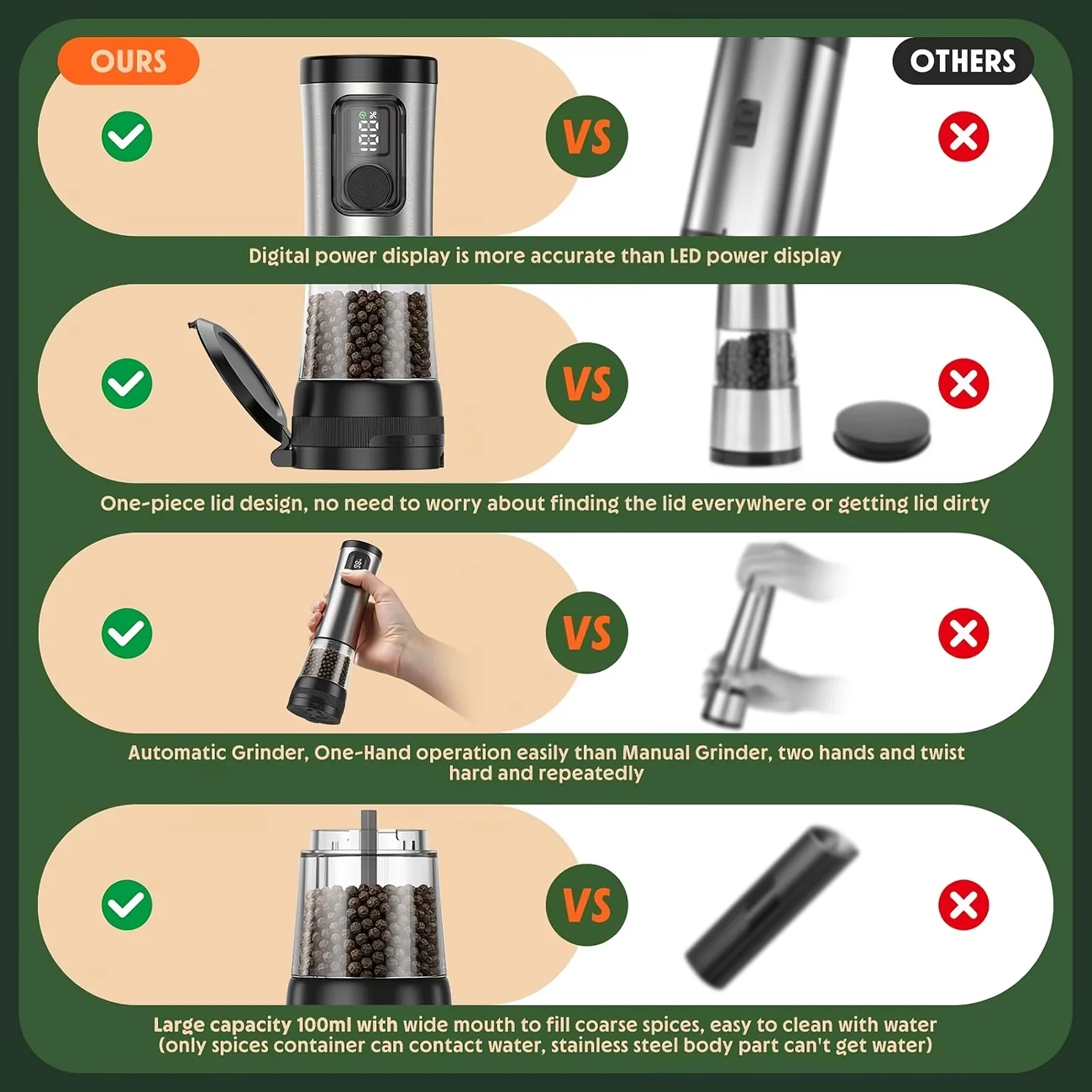 OURS

OTHERS

VS

Digital power display is more accurate than LED power display

VS

One-piece lid design, no need to worry about finding the lid everywhere or getting lid dirty

VS

Automatic Grinder, One-Hand operation easily than Manual Grinder, two hands and twist hard and repeatedly

VS

Large capacity 100ml with wide mouth to fill coarse spices, easy to clean with water (only spices container can contact water, stainless steel body part can't get water)